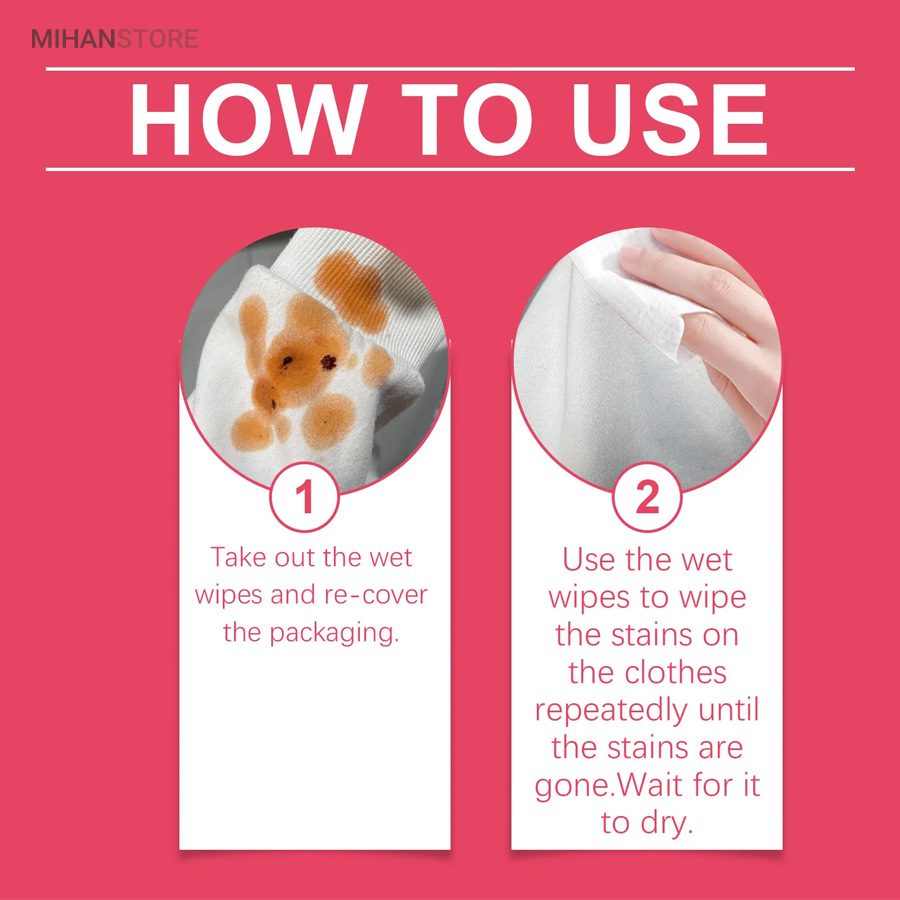 MIHANSTORE

HOW TO USE

1

Take out the wet wipes and re-cover the packaging.

2

Use the wet wipes to wipe the stains on the clothes repeatedly until the stains are gone.Wait for it to dry.